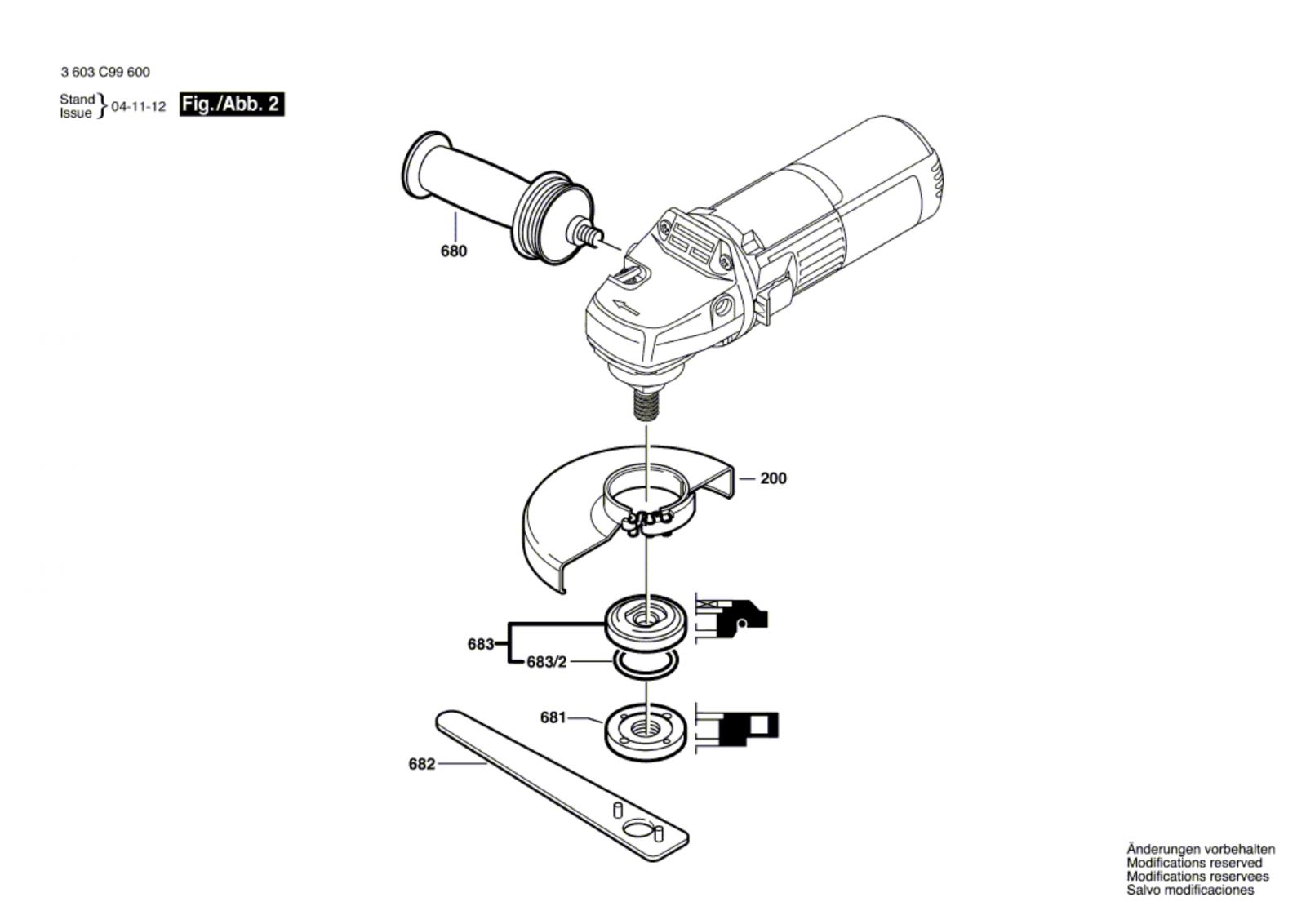 3 603 C99 600

Stand
Issue } 04-11-12 Fig./Abb. 2

680

200

683

683/2

681

682

Änderungen vorbehalten
Modifications reserved
Modifications reservees
Salvo modificaciones